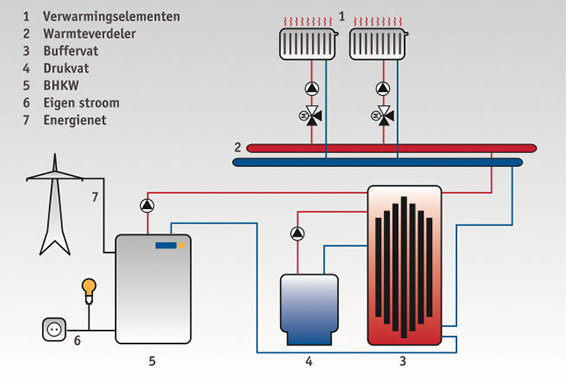 1 Verwarmingselementen
2 Warmteverdeler
3 Buffervat
4 Drukvat
5 BHKW
6 Eigen stroom
7 Energienet

1

2

7

6

5

4

3